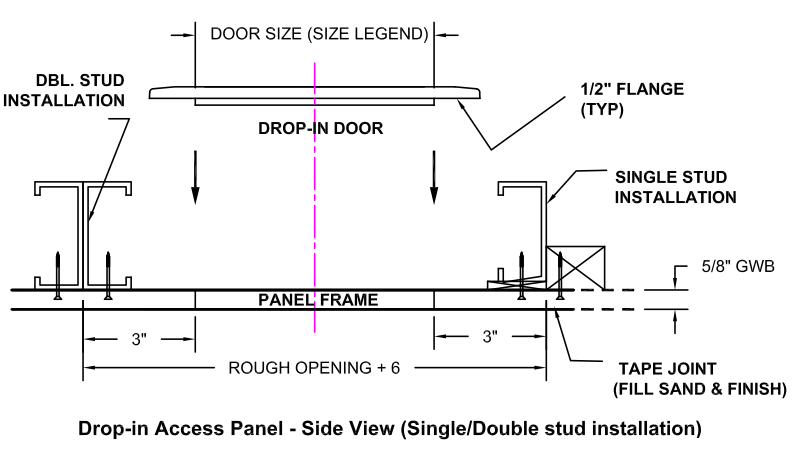 DOOR SIZE (SIZE LEGEND)

DBL. STUD INSTALLATION

1/2" FLANGE (TYP)

DROP-IN DOOR

SINGLE STUD INSTALLATION

5/8" GWB

PANEL FRAME

3"

3"

ROUGH OPENING + 6

TAPE JOINT (FILL SAND & FINISH)

Drop-in Access Panel - Side View (Single/Double stud installation)